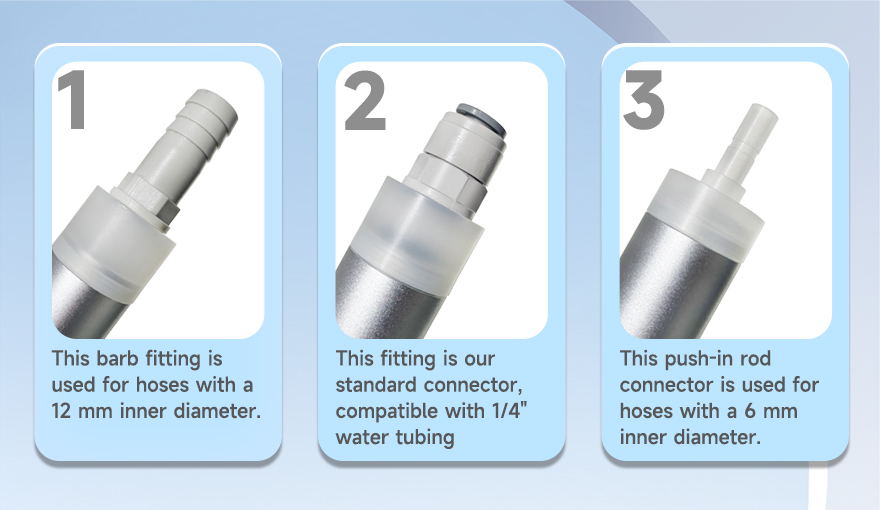 1

This barb fitting is used for hoses with a 12 mm inner diameter.

2

This fitting is our standard connector, compatible with 1/4" water tubing

3

This push-in rod connector is used for hoses with a 6 mm inner diameter.